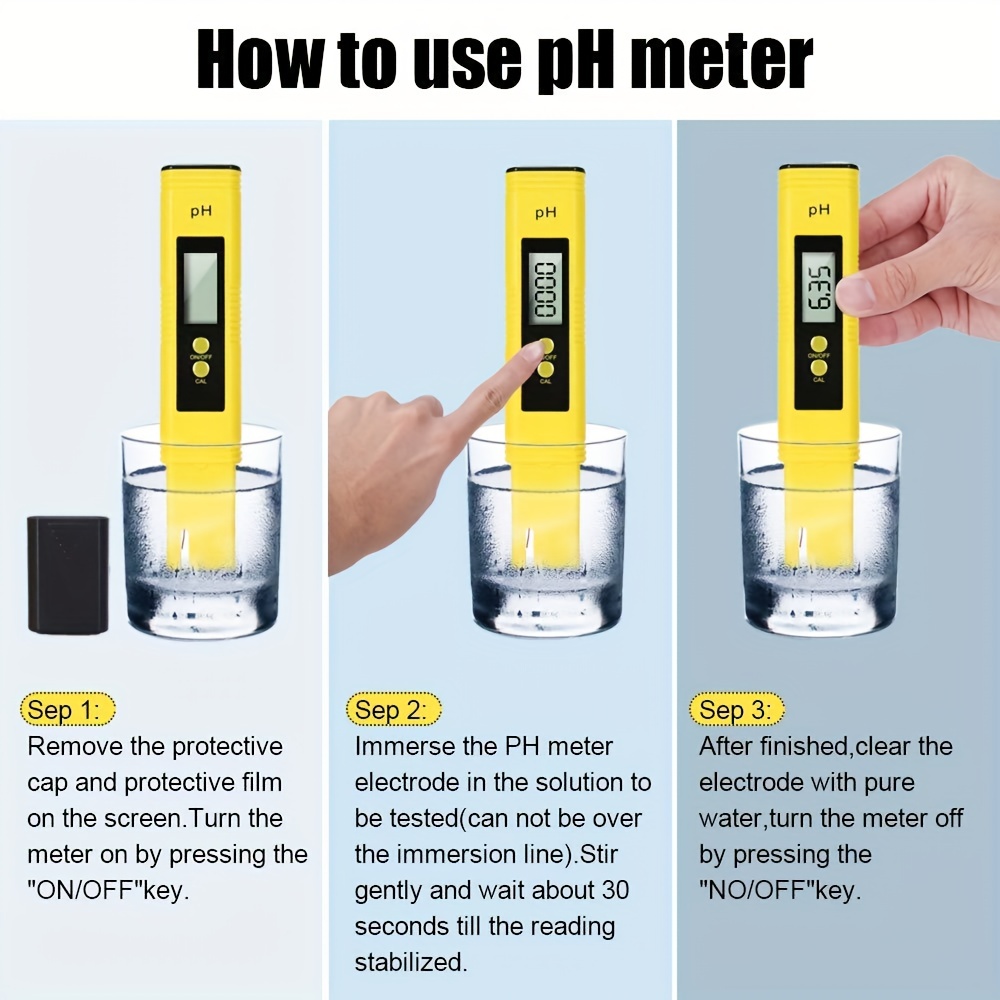 How to use pH meter

pH

ON/OFF

CAL

Sep 1:
Remove the protective cap and protective film on the screen.Turn the meter on by pressing the "ON/OFF"key.

pH

0.00

ON/OFF

CAL

Sep 2:
Immerse the PH meter electrode in the solution to be tested(can not be over the immersion line).Stir gently and wait about 30 seconds till the reading stabilized.

pH

6.35

ON/OFF

CAL

Sep 3:
After finished,clear the electrode with pure water,turn the meter off by pressing the "NO/OFF"key.